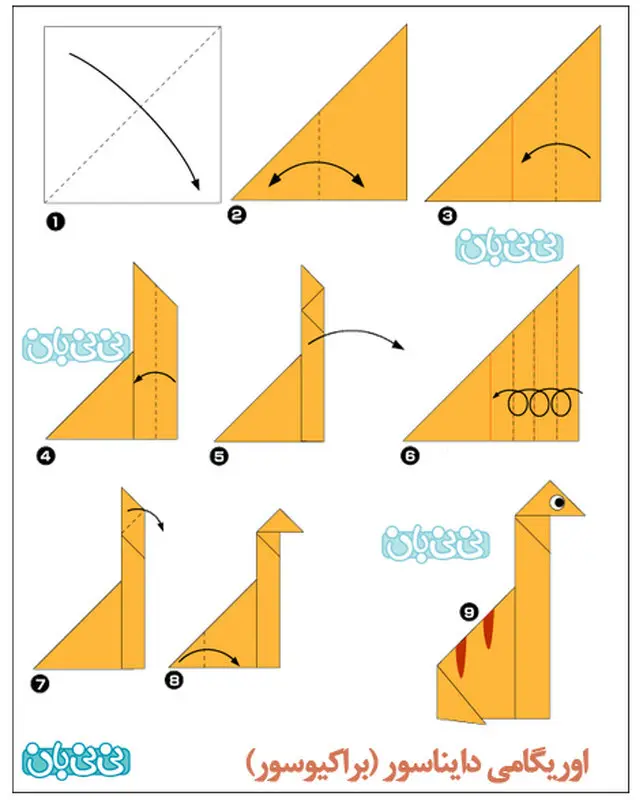 1
2
3
نی نی بان
4
نی نی بان
5
6
7
8
نی نی بان
9
نی نی بان
اوریگامی دایناسور (براکیوسور)